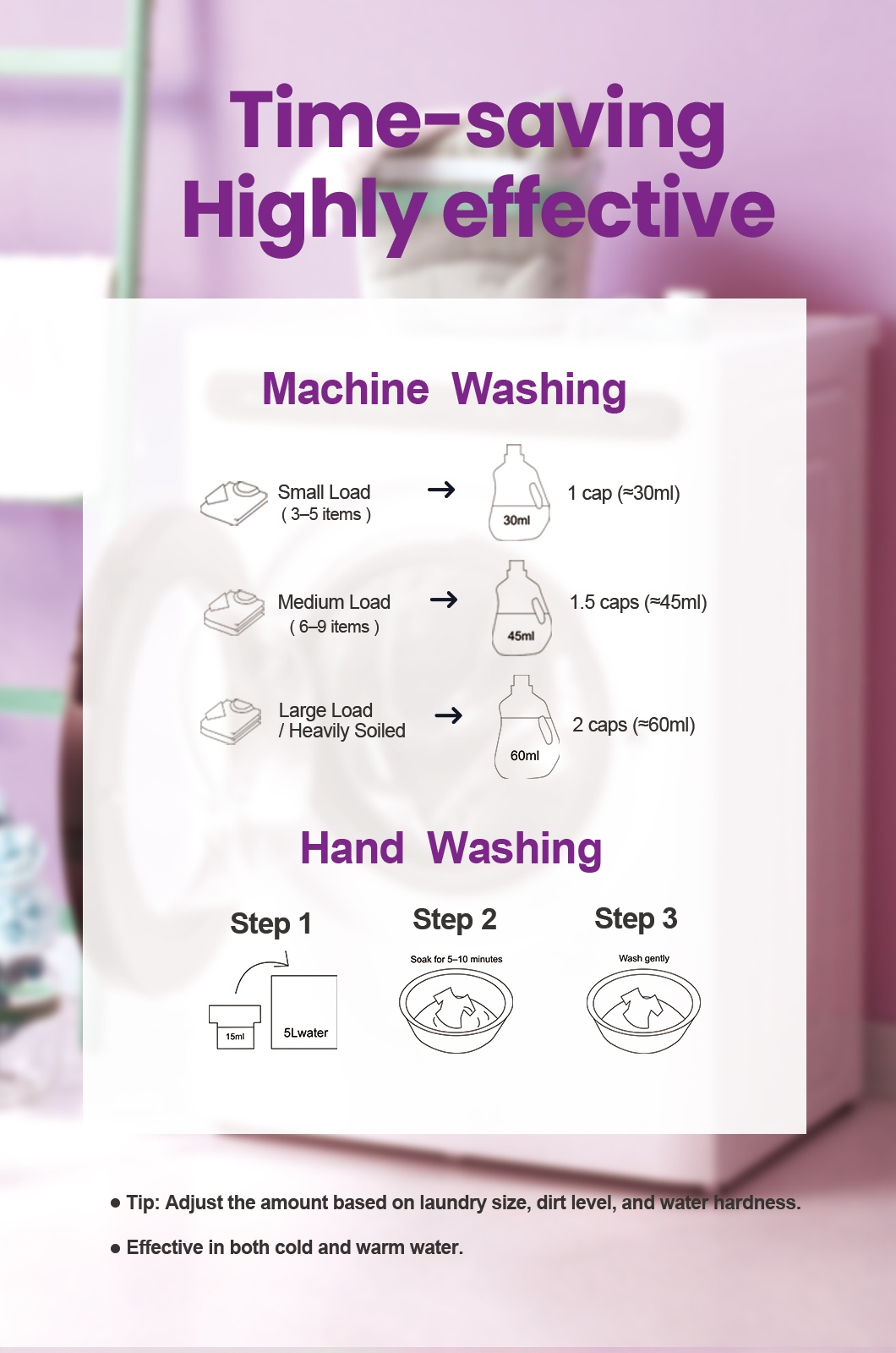 Time-saving
Highly effective

Machine Washing

Small Load
( 3–5 items ) → 30ml 1 cap (≈30ml)

Medium Load
( 6–9 items ) → 45ml 1.5 caps (≈45ml)

Large Load
/ Heavily Soiled → 60ml 2 caps (≈60ml)

Hand Washing

Step 1
15ml
5Lwater

Step 2
Soak for 5–10 minutes

Step 3
Wash gently

● Tip: Adjust the amount based on laundry size, dirt level, and water hardness.

● Effective in both cold and warm water.